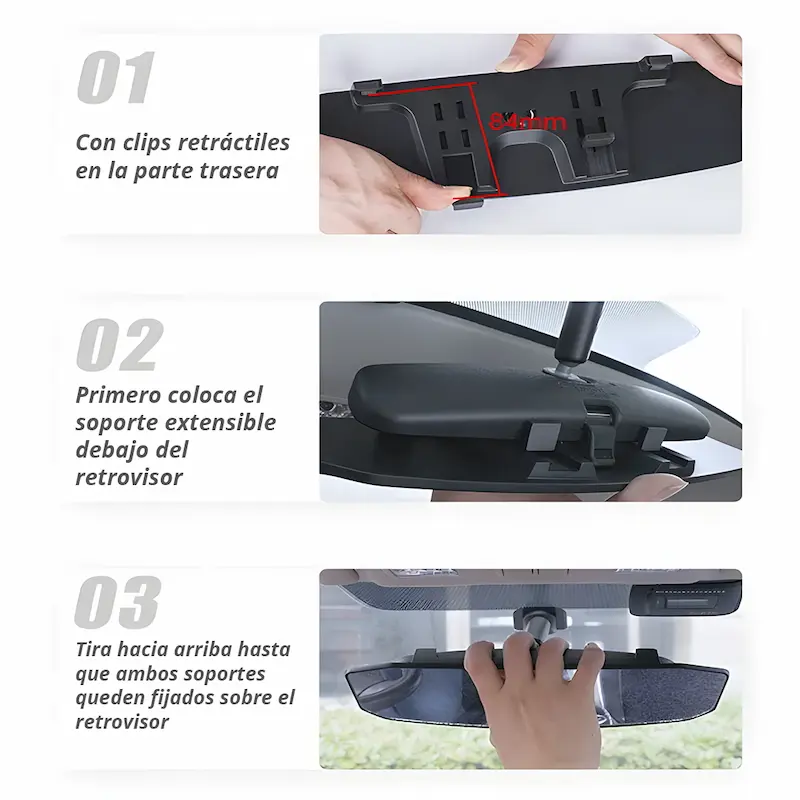 01

Con clips retráctiles en la parte trasera

84mm

02

Primero coloca el soporte extensible debajo del retrovisor

03

Tira hacia arriba hasta que ambos soportes queden fijados sobre el retrovisor