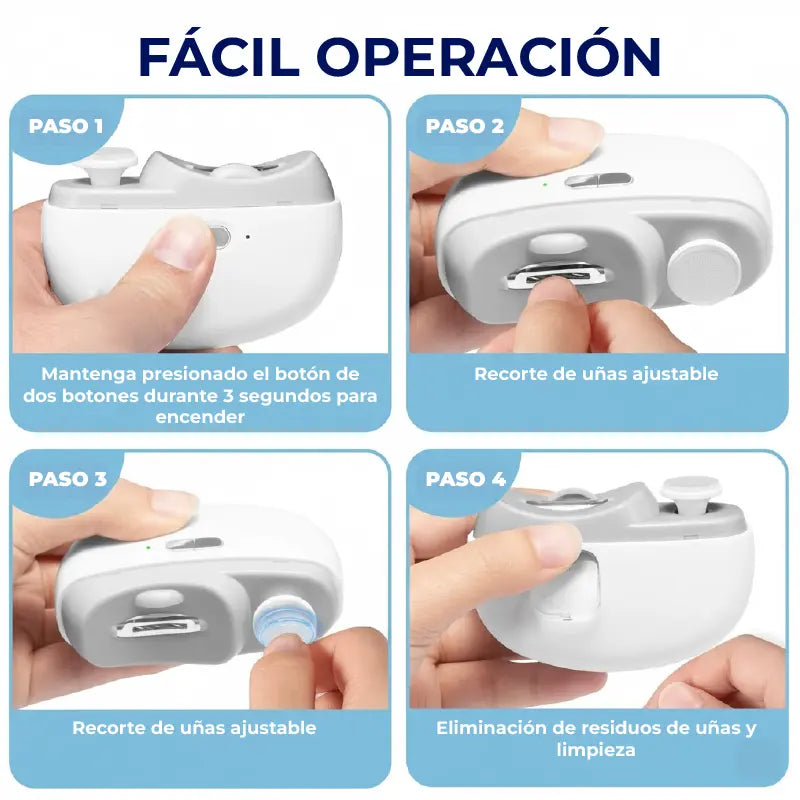 FÁCIL OPERACIÓN

PASO 1

Mantenga presionado el botón de dos botones durante 3 segundos para encender

PASO 2

Recorte de uñas ajustable

PASO 3

Recorte de uñas ajustable

PASO 4

Eliminación de residuos de uñas y limpieza